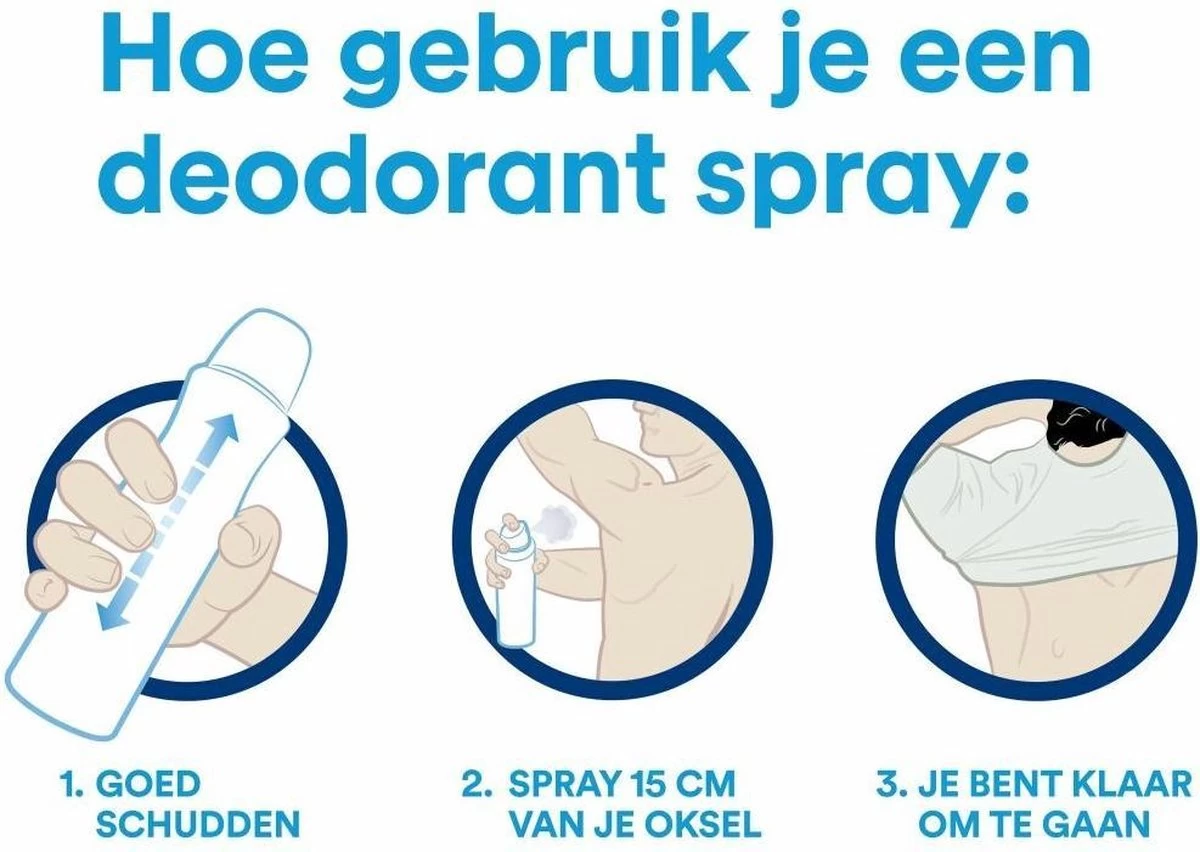 Hoe gebruik je een deodorant spray:

1. GOED SCHUDDEN

2. SPRAY 15 CM VAN JE OKSEL

3. JE BENT KLAAR OM TE GAAN