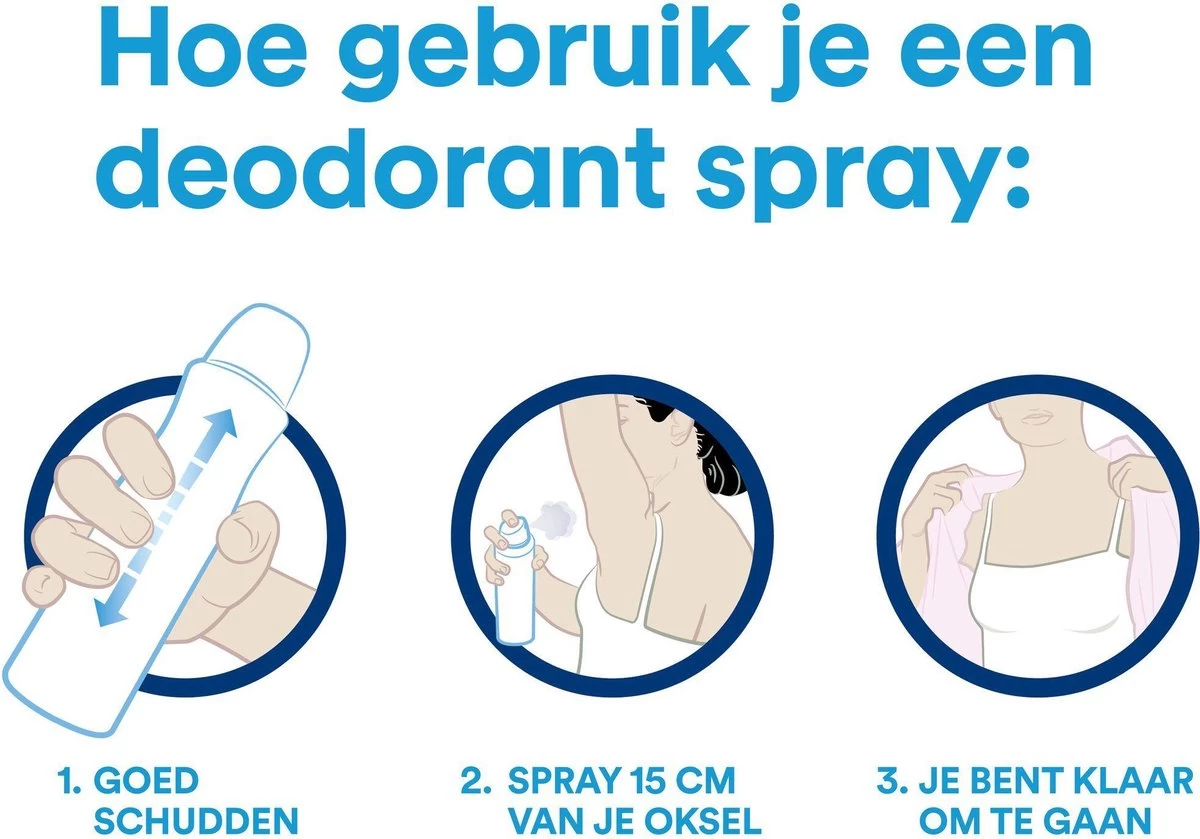 Hoe gebruik je een deodorant spray:

1. GOED SCHUDDEN

2. SPRAY 15 CM VAN JE OKSEL

3. JE BENT KLAAR OM TE GAAN