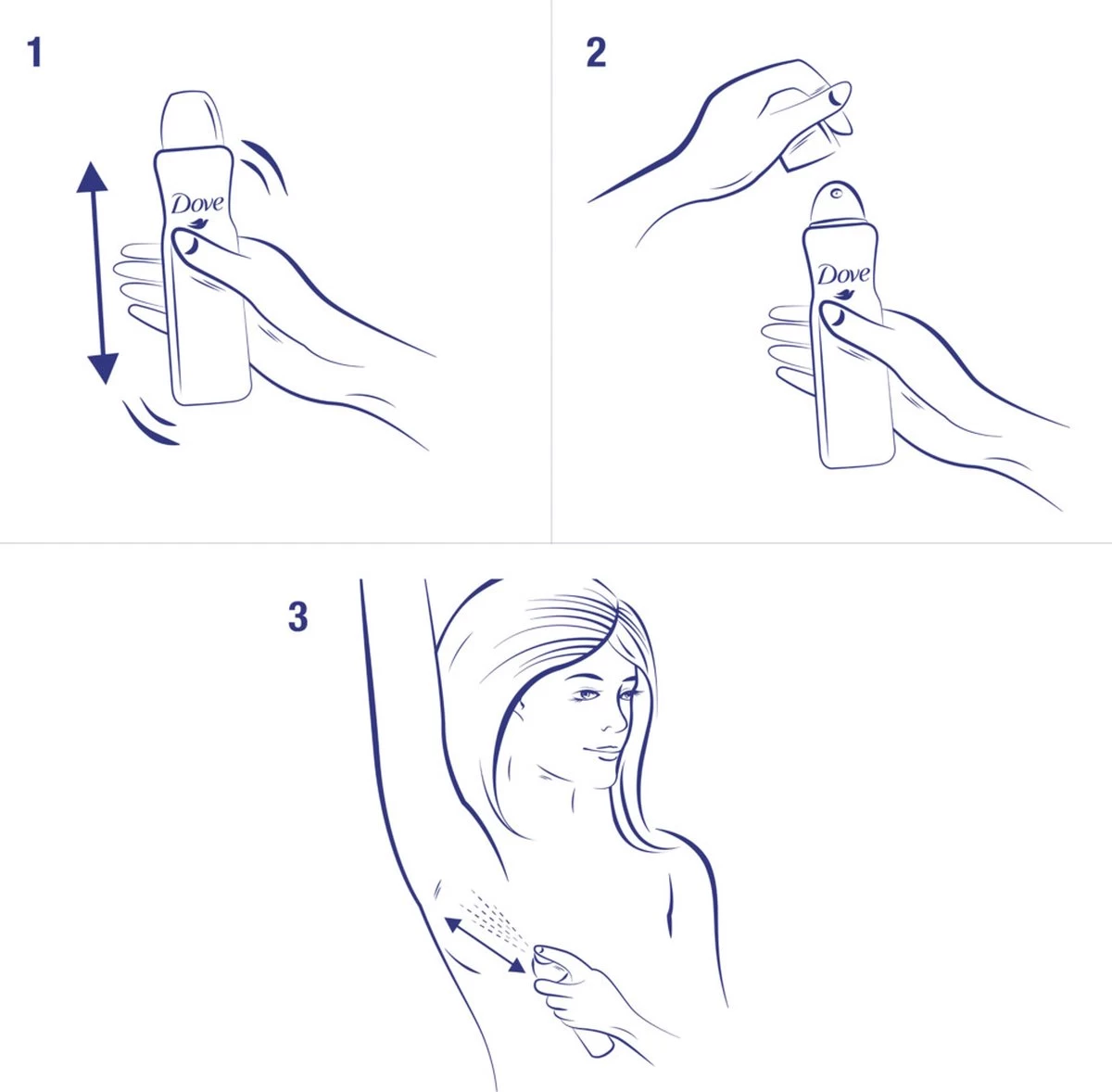 1

Dove

2

Dove

3