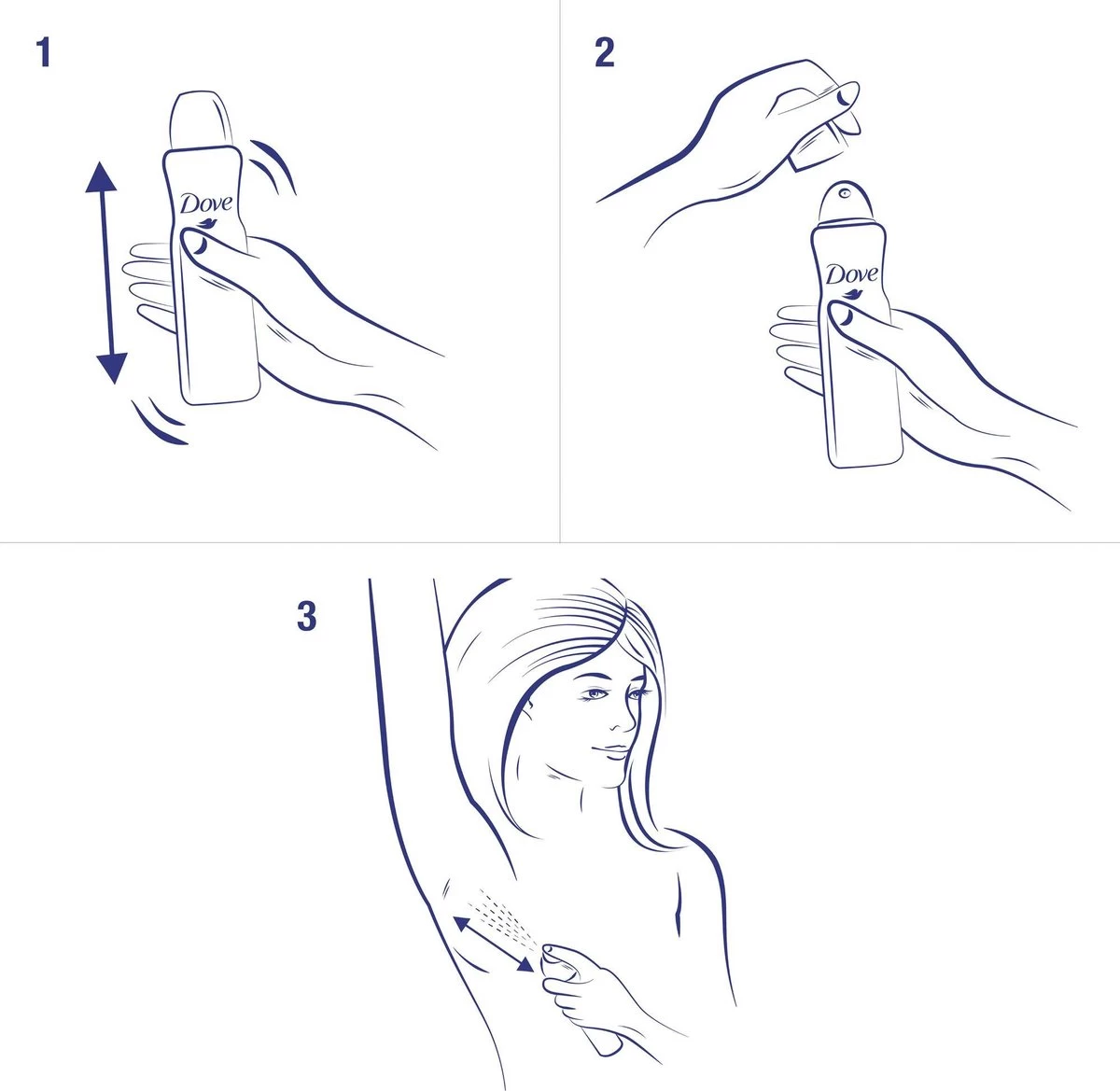 1

Dove

2

Dove

3