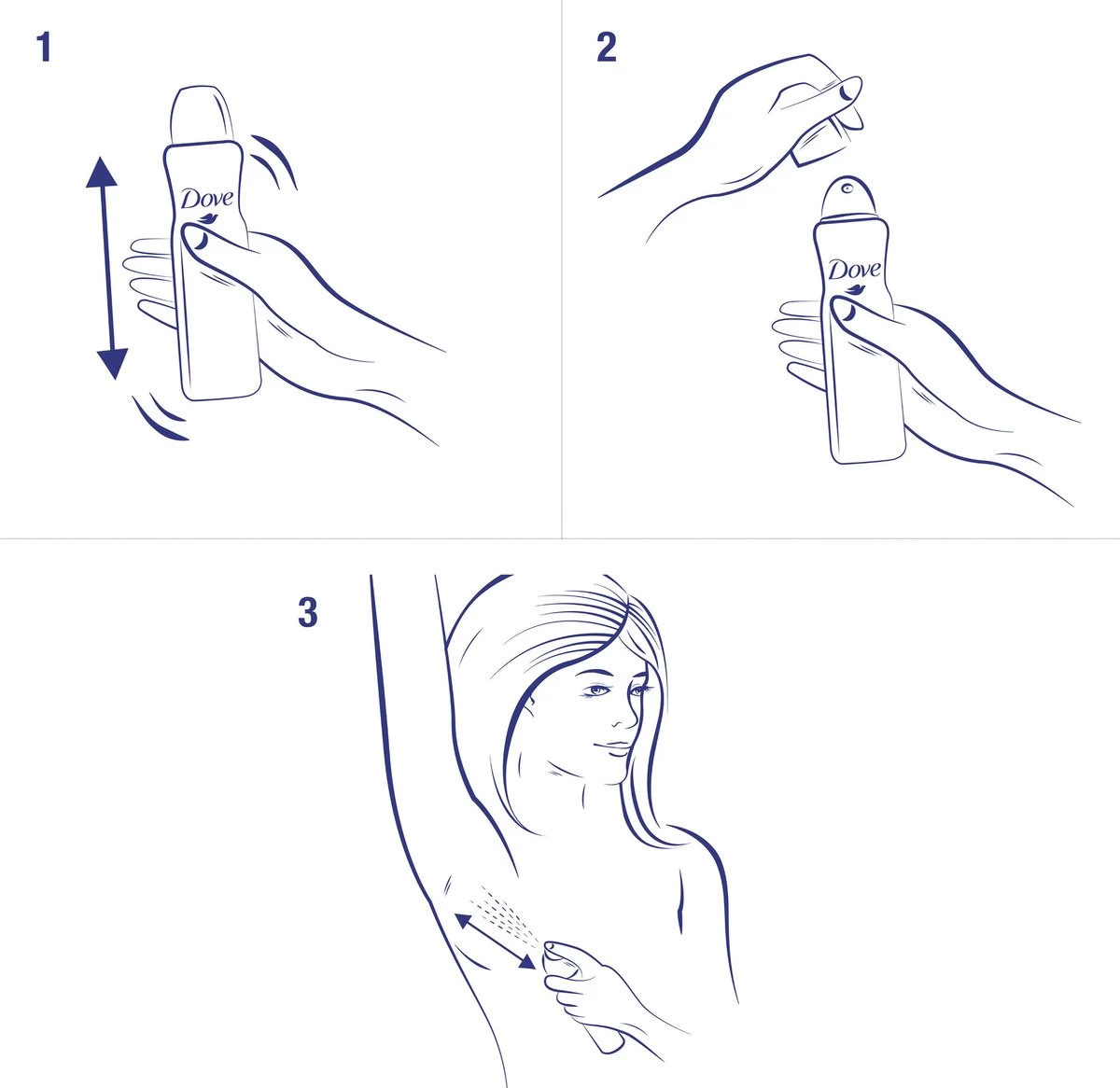 1

Dove

2

Dove

3