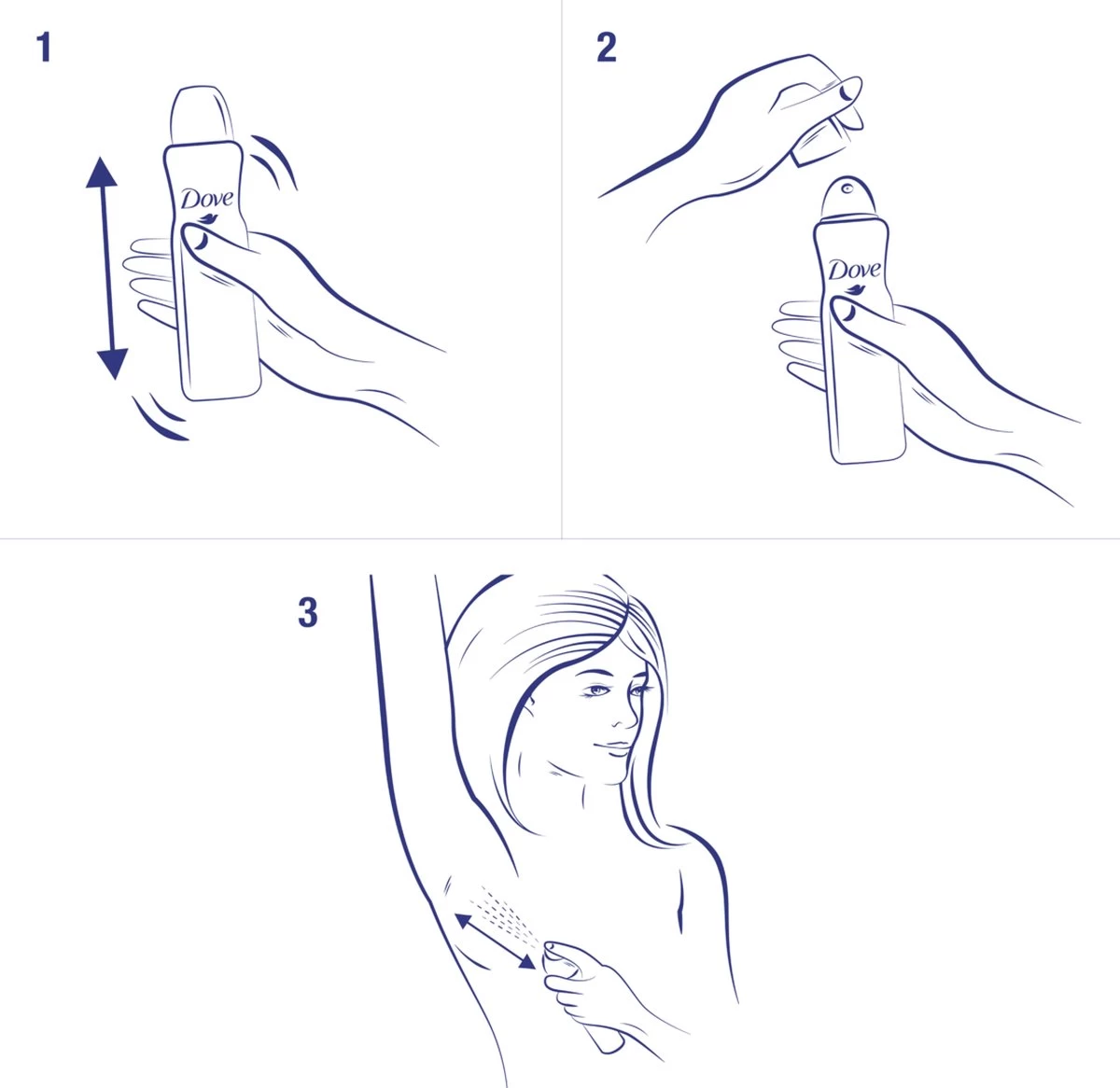 1

Dove

2

Dove

3