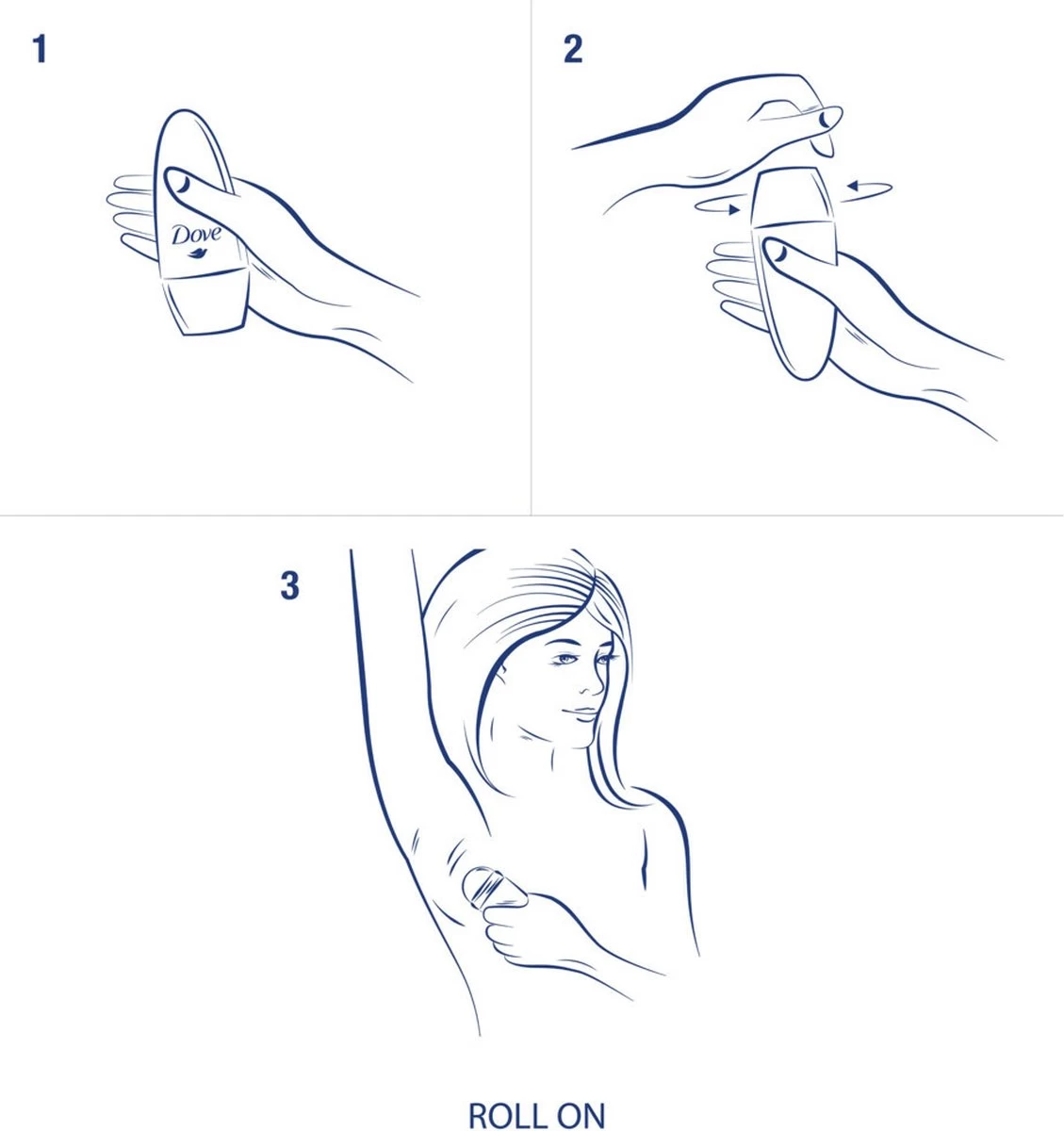 1

Dove

2

3

ROLL ON